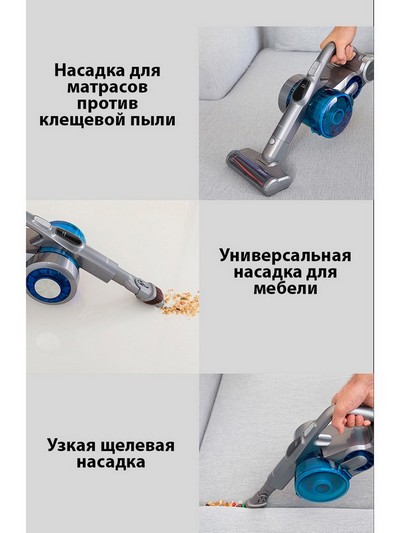 Насадка для матрасов против клещевой пыли

Универсальная насадка для мебели

Узкая щелевая насадка