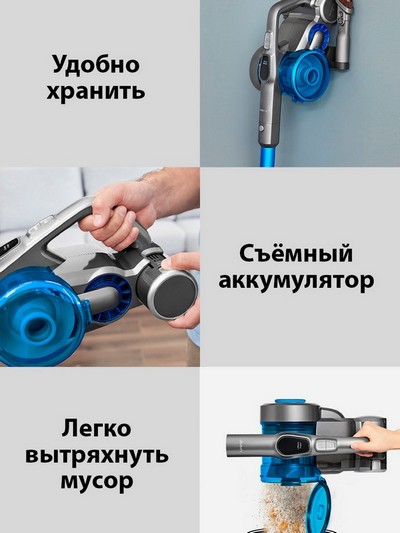 Удобно хранить

Съёмный аккумулятор

Легко вытряхнуть мусор