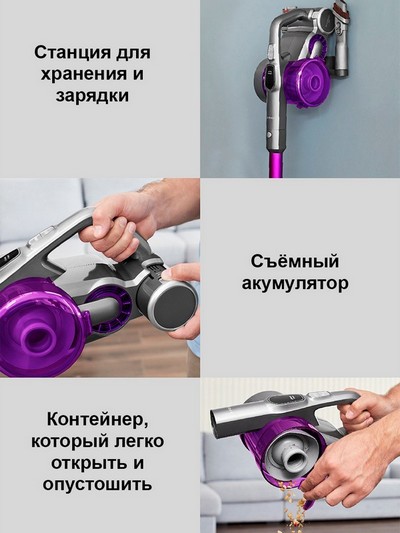 Станция для хранения и зарядки

Съёмный акумулятор

Контейнер, который легко открыть и опустошить